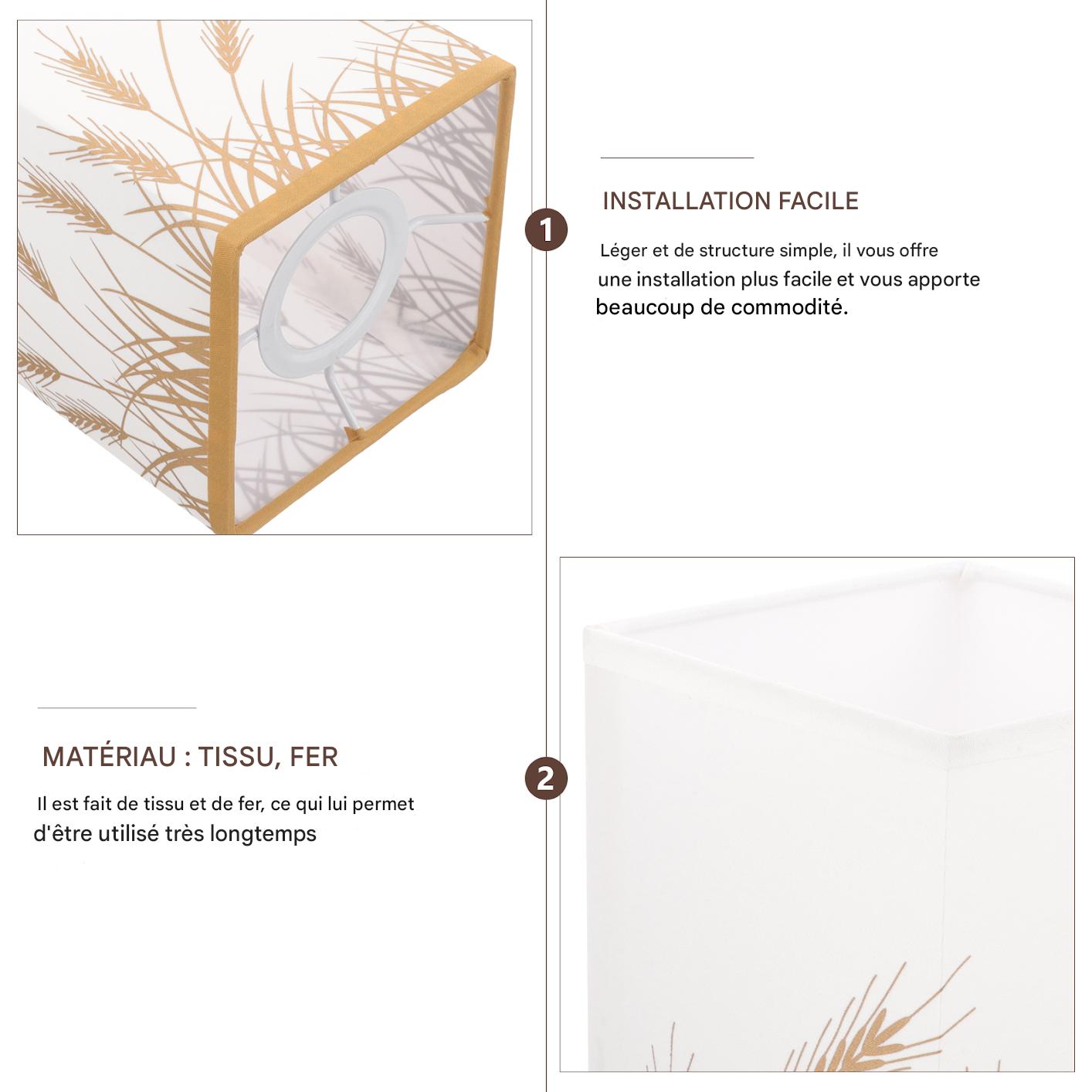 1

INSTALLATION FACILE

Léger et de structure simple, il vous offre une installation plus facile et vous apporte beaucoup de commodité.

MATÉRIAU : TISSU, FER

Il est fait de tissu et de fer, ce qui lui permet d'être utilisé très longtemps

2