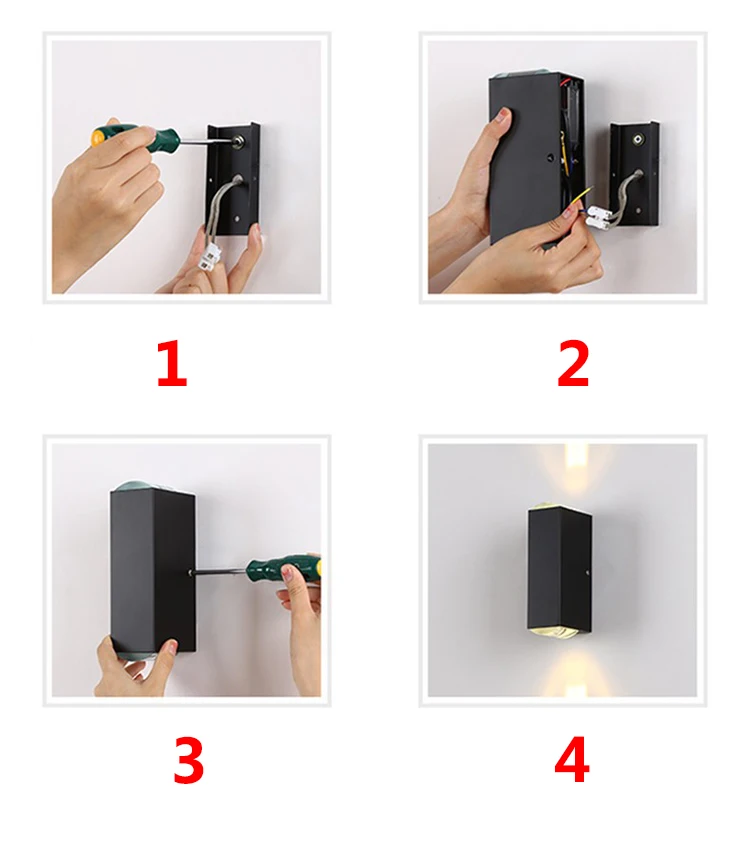 1

2

3

4