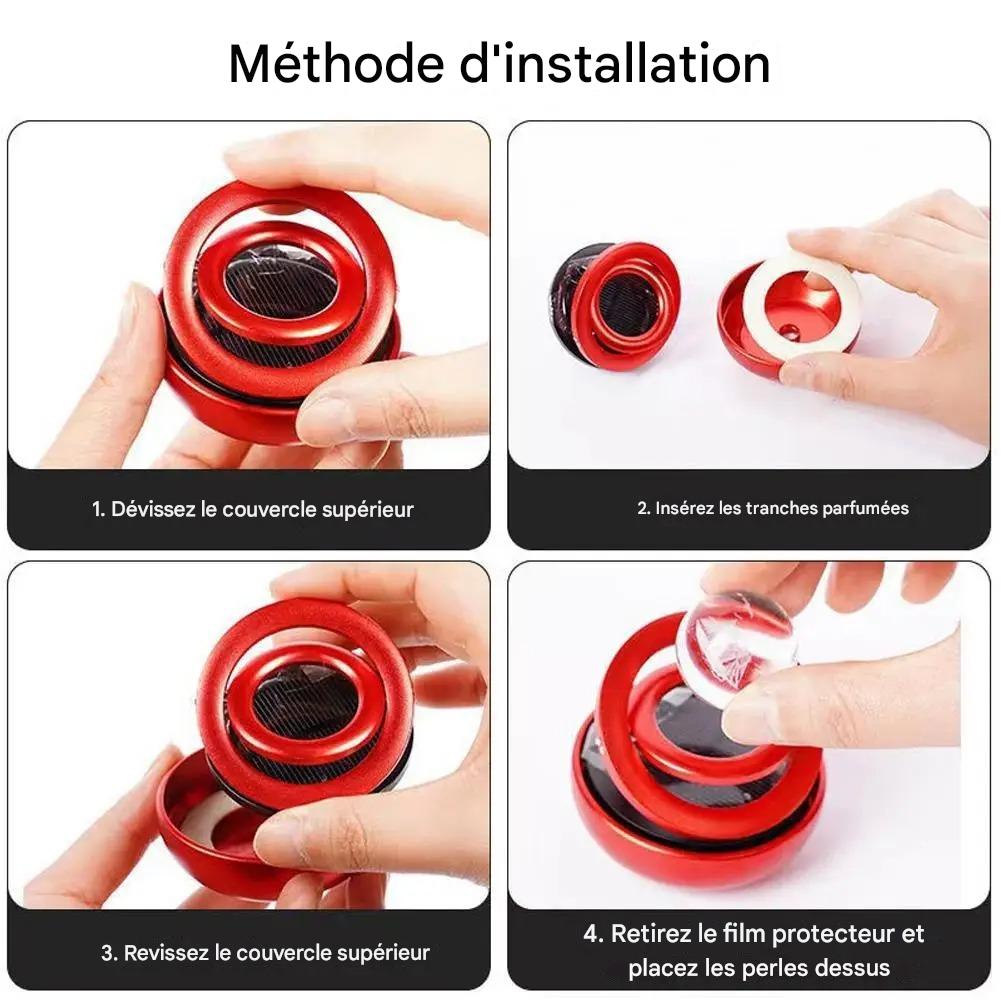 Méthode d'installation

1. Dévissez le couvercle supérieur

2. Insérez les tranches parfumées

3. Revissez le couvercle supérieur

4. Retirez le film protecteur et placez les perles dessus