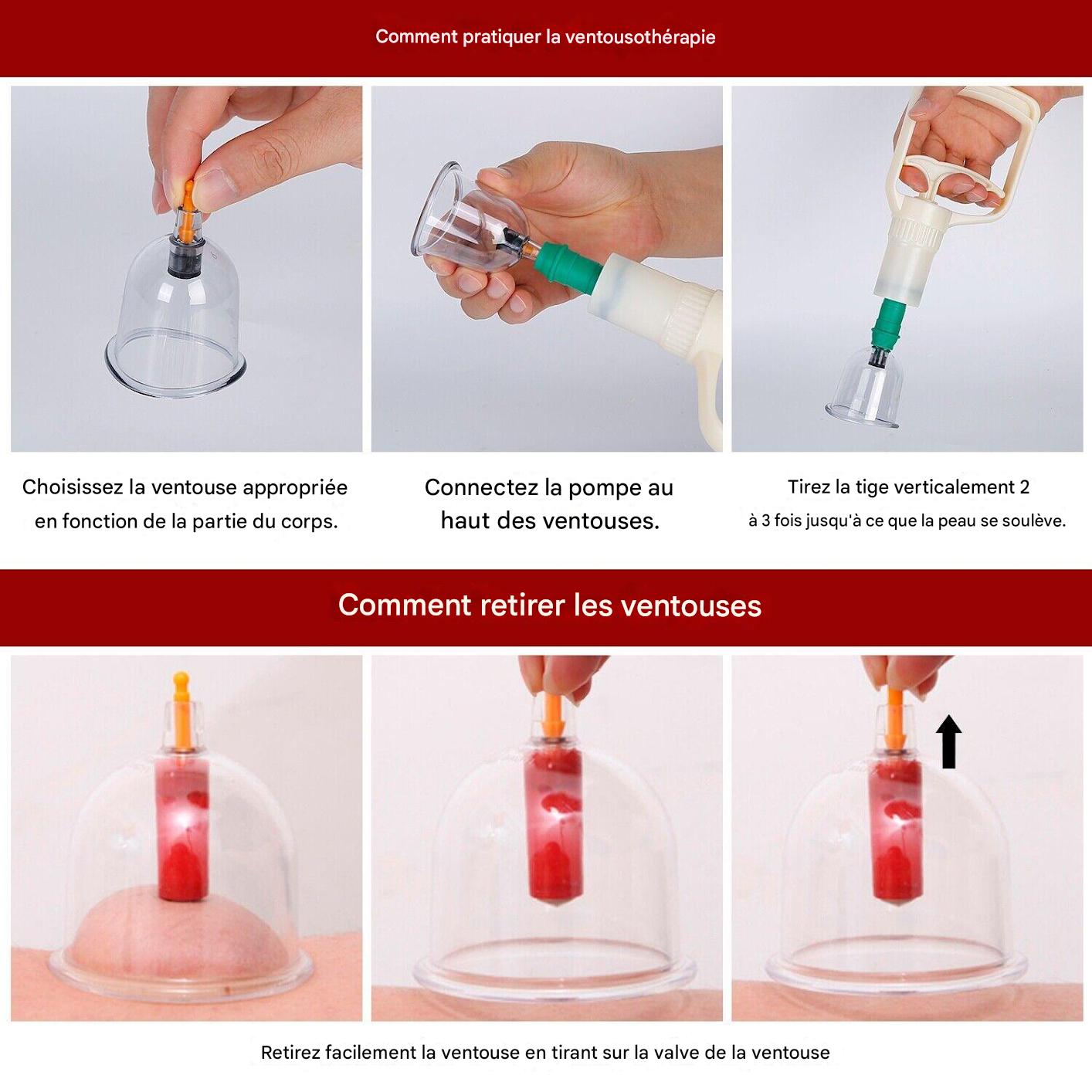 Comment pratiquer la ventousothérapie

Choisissez la ventouse appropriée en fonction de la partie du corps.

Connectez la pompe au haut des ventouses.

Tirez la tige verticalement 2 à 3 fois jusqu'à ce que la peau se soulève.

Comment retirer les ventouses

Retirez facilement la ventouse en tirant sur la valve de la ventouse