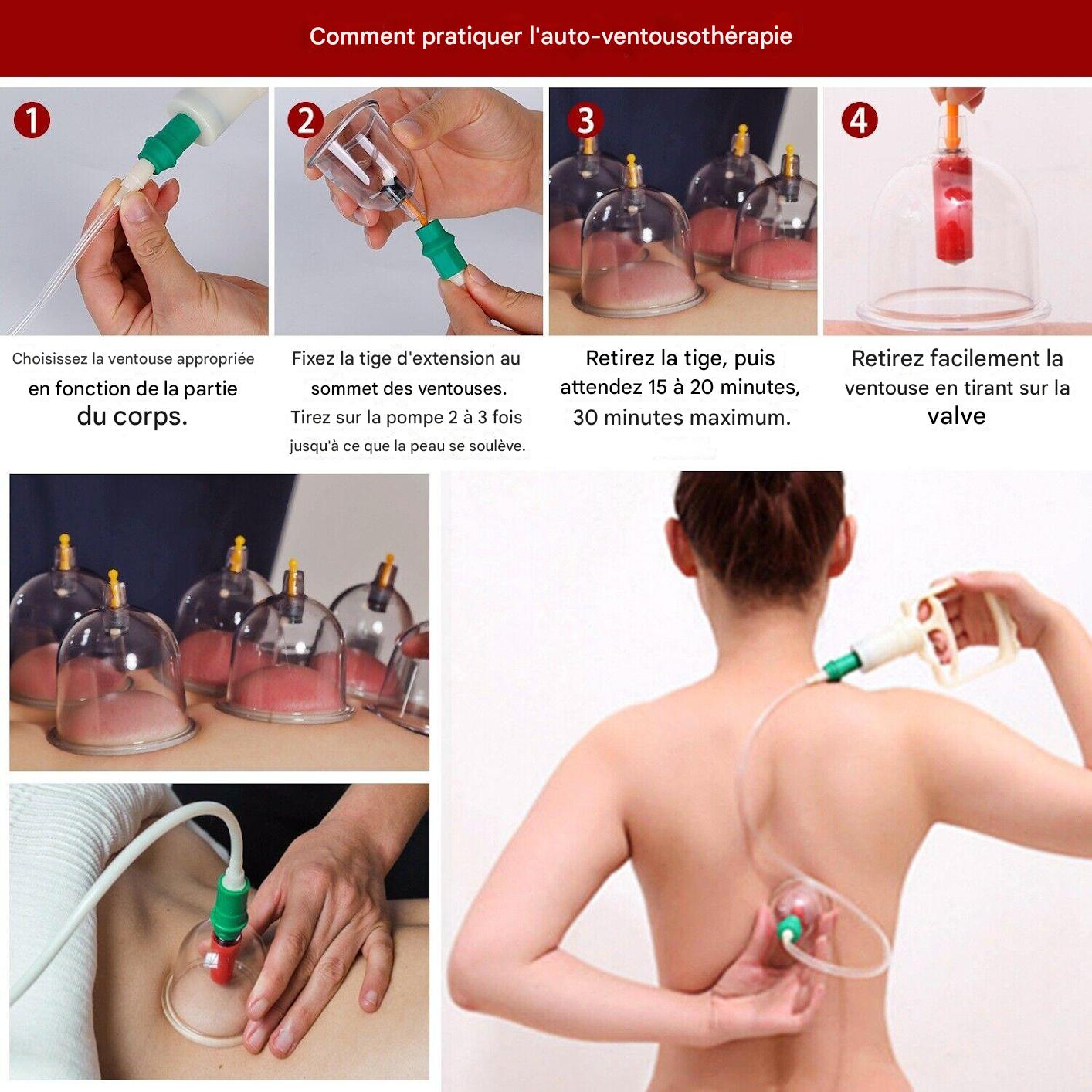 Comment pratiquer l'auto-ventousothérapie

1

Choisissez la ventouse appropriée en fonction de la partie du corps.

2

Fixez la tige d'extension au sommet des ventouses. Tirez sur la pompe 2 à 3 fois jusqu'à ce que la peau se soulève.

3

Retirez la tige, puis attendez 15 à 20 minutes, 30 minutes maximum.

4

Retirez facilement la ventouse en tirant sur la valve