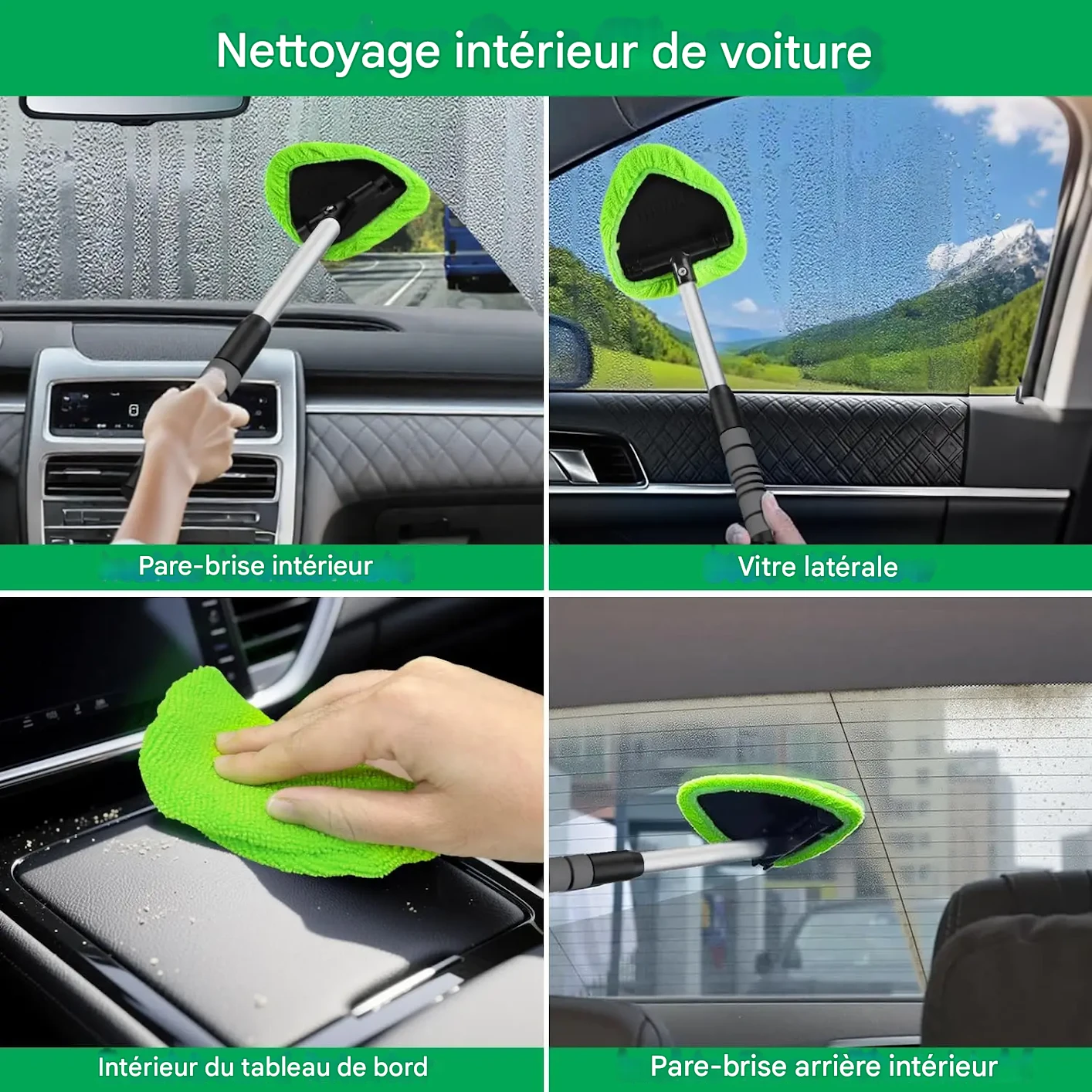 Nettoyage intérieur de voiture

Pare-brise intérieur

Vitre latérale

Intérieur du tableau de bord

Pare-brise arrière intérieur