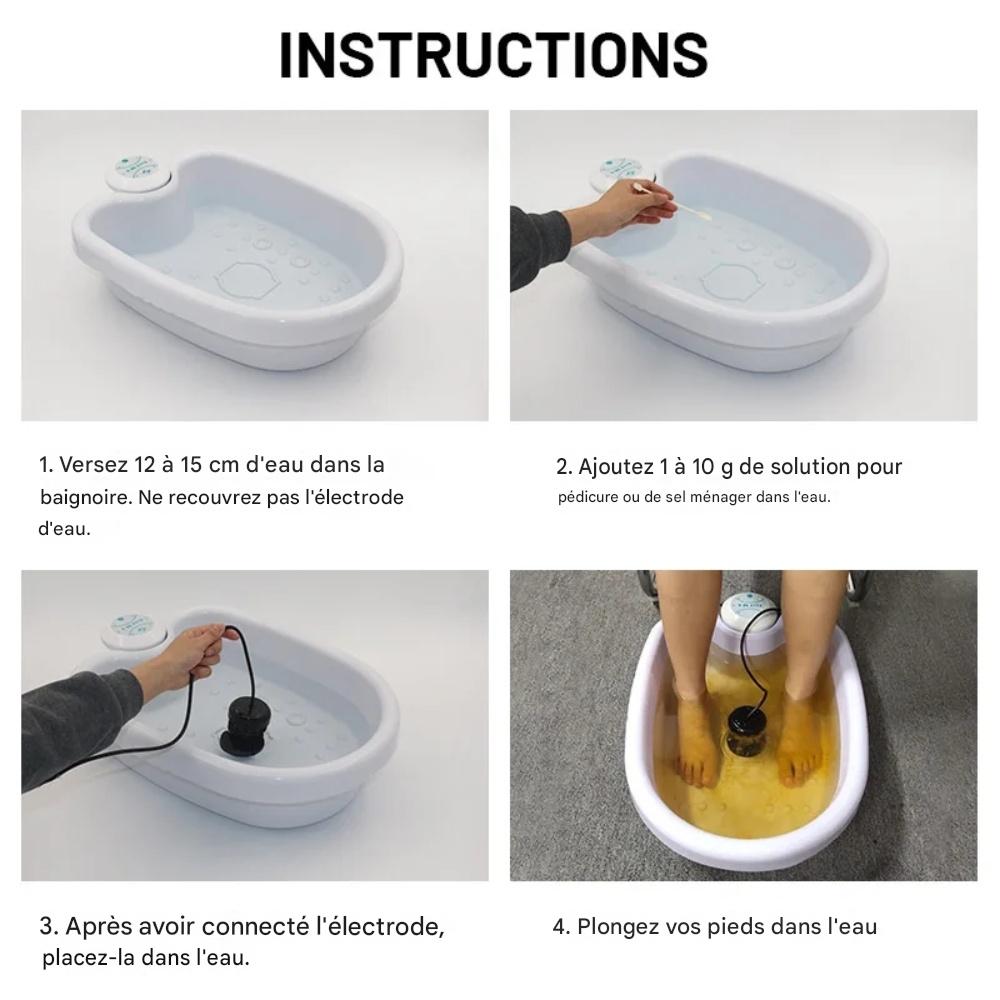 INSTRUCTIONS

1. Versez 12 à 15 cm d'eau dans la baignoire. Ne recouvrez pas l'électrode d'eau.

2. Ajoutez 1 à 10 g de solution pour pédicure ou de sel ménager dans l'eau.

3. Après avoir connecté l'électrode, placez-la dans l'eau.

4. Plongez vos pieds dans l'eau