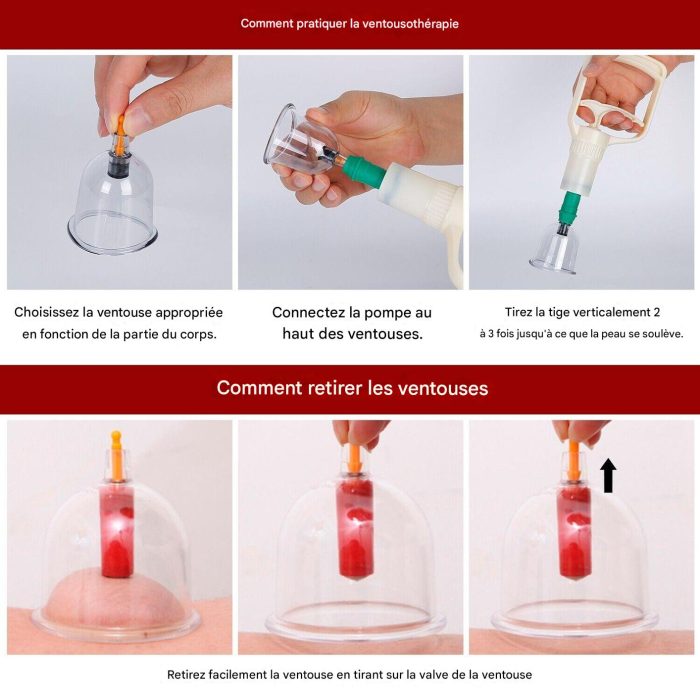 Comment pratiquer la ventousothérapie

Choisissez la ventouse appropriée en fonction de la partie du corps.

Connectez la pompe au haut des ventouses.

Tirez la tige verticalement 2 à 3 fois jusqu'à ce que la peau se soulève.

Comment retirer les ventouses

Retirez facilement la ventouse en tirant sur la valve de la ventouse