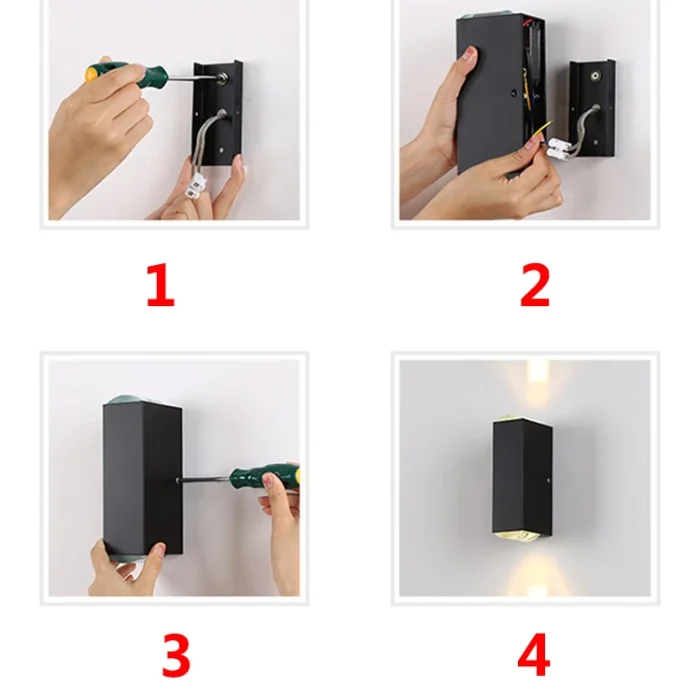 1

2

3

4