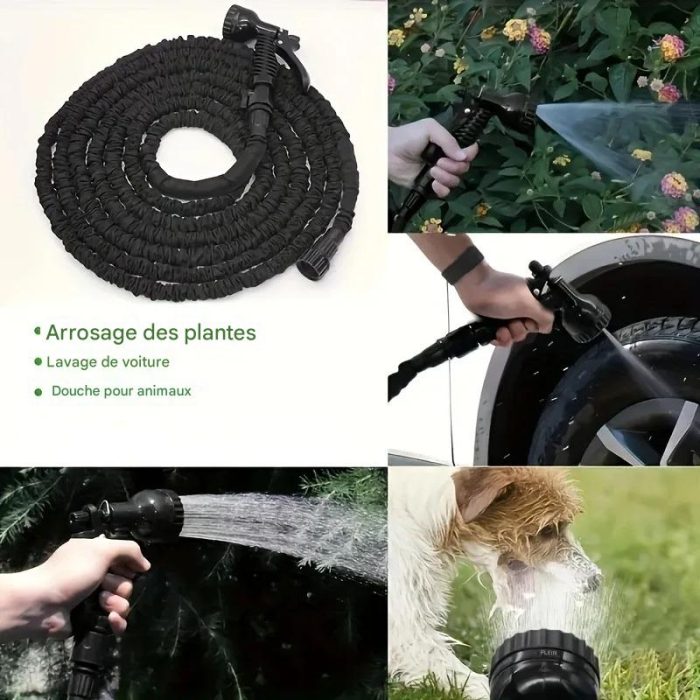 • Arrosage des plantes
• Lavage de voiture
• Douche pour animaux

PLEIN